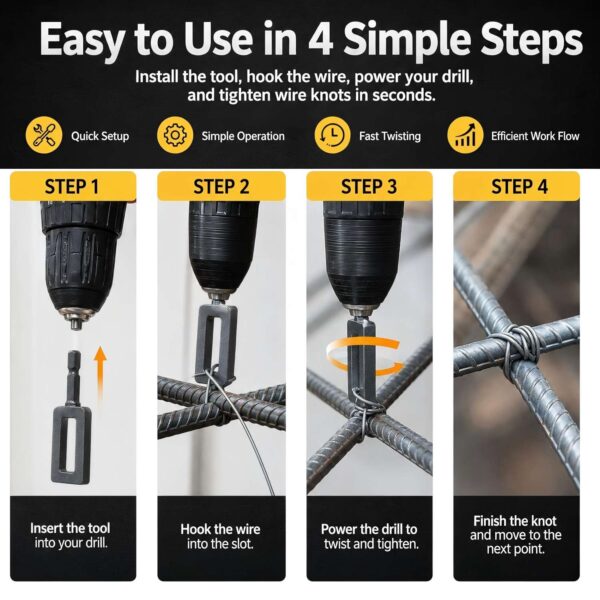 Easy to Use in 4 Simple Steps

Install the tool, hook the wire, power your drill, and tighten wire knots in seconds.

Quick Setup

Simple Operation

Fast Twisting

Efficient Work Flow

STEP 1

Insert the tool into your drill.

STEP 2

Hook the wire into the slot.

STEP 3

Power the drill to twist and tighten.

STEP 4

Finish the knot and move to the next point.