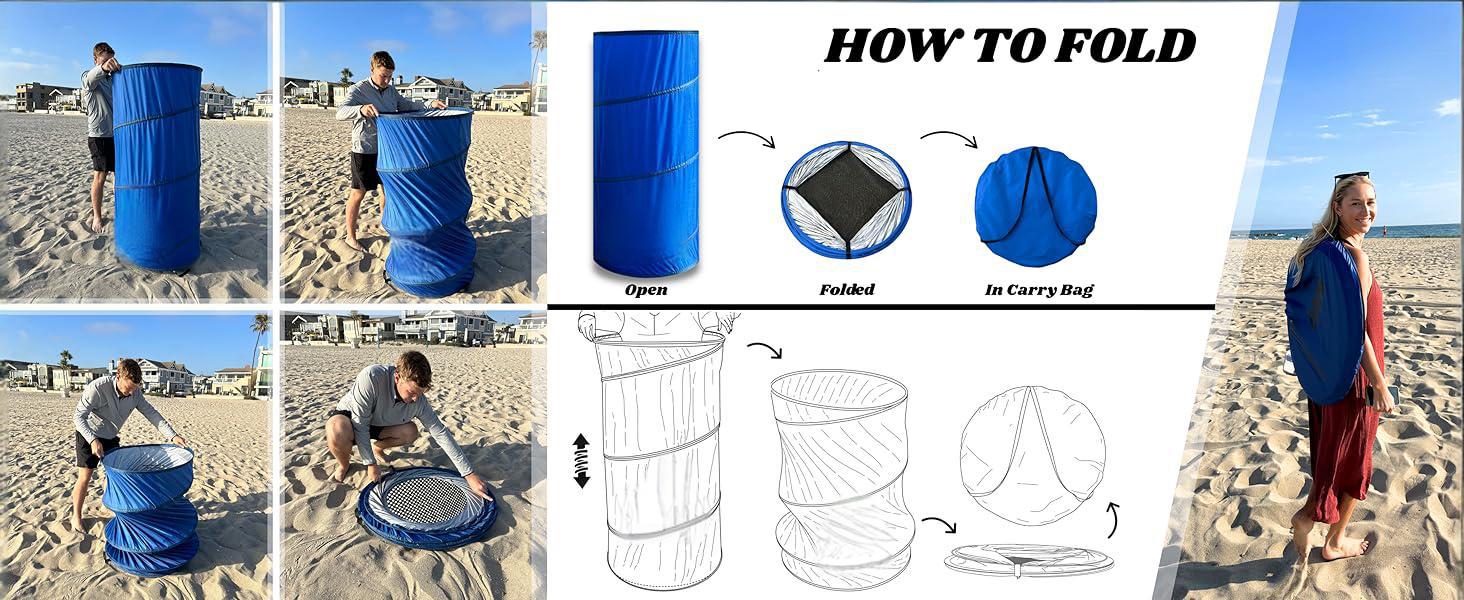 HOW TO FOLD

Open

Folded

In Carry Bag